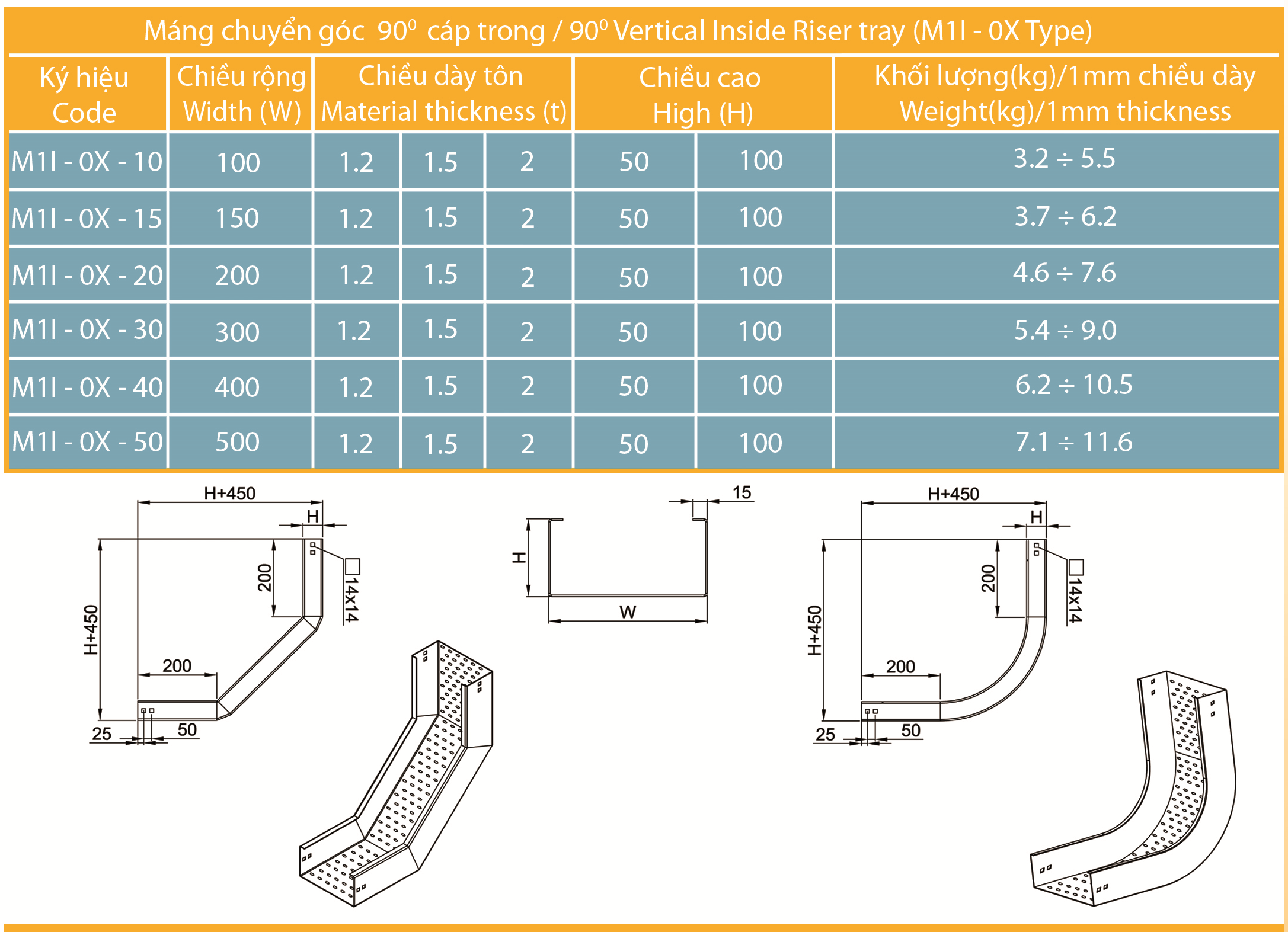 Máng chuyển góc $90^0$ cáp trong / $90^0$ Vertical Inside Riser tray (M1I - 0X Type)

| Ký hiệu Code | Chiều rộng Width (W) | Chiều dày tôn Material thickness (t) | | | Chiều cao High (H) | | Khối lượng(kg)/1mm chiều dày Weight(kg)/1mm thickness |
|---|---|---|---|---|---|---|---|
| M1I - 0X - 10 | 100 | 1.2 | 1.5 | 2 | 50 | 100 | 3.2 ÷ 5.5 |
| M1I - 0X - 15 | 150 | 1.2 | 1.5 | 2 | 50 | 100 | 3.7 ÷ 6.2 |
| M1I - 0X - 20 | 200 | 1.2 | 1.5 | 2 | 50 | 100 | 4.6 ÷ 7.6 |
| M1I - 0X - 30 | 300 | 1.2 | 1.5 | 2 | 50 | 100 | 5.4 ÷ 9.0 |
| M1I - 0X - 40 | 400 | 1.2 | 1.5 | 2 | 50 | 100 | 6.2 ÷ 10.5 |
| M1I - 0X - 50 | 500 | 1.2 | 1.5 | 2 | 50 | 100 | 7.1 ÷ 11.6 |

H+450
H
200
14x14
H+450
200
25
50

15
H
W

H+450
H
200
14x14
H+450
200
25
50