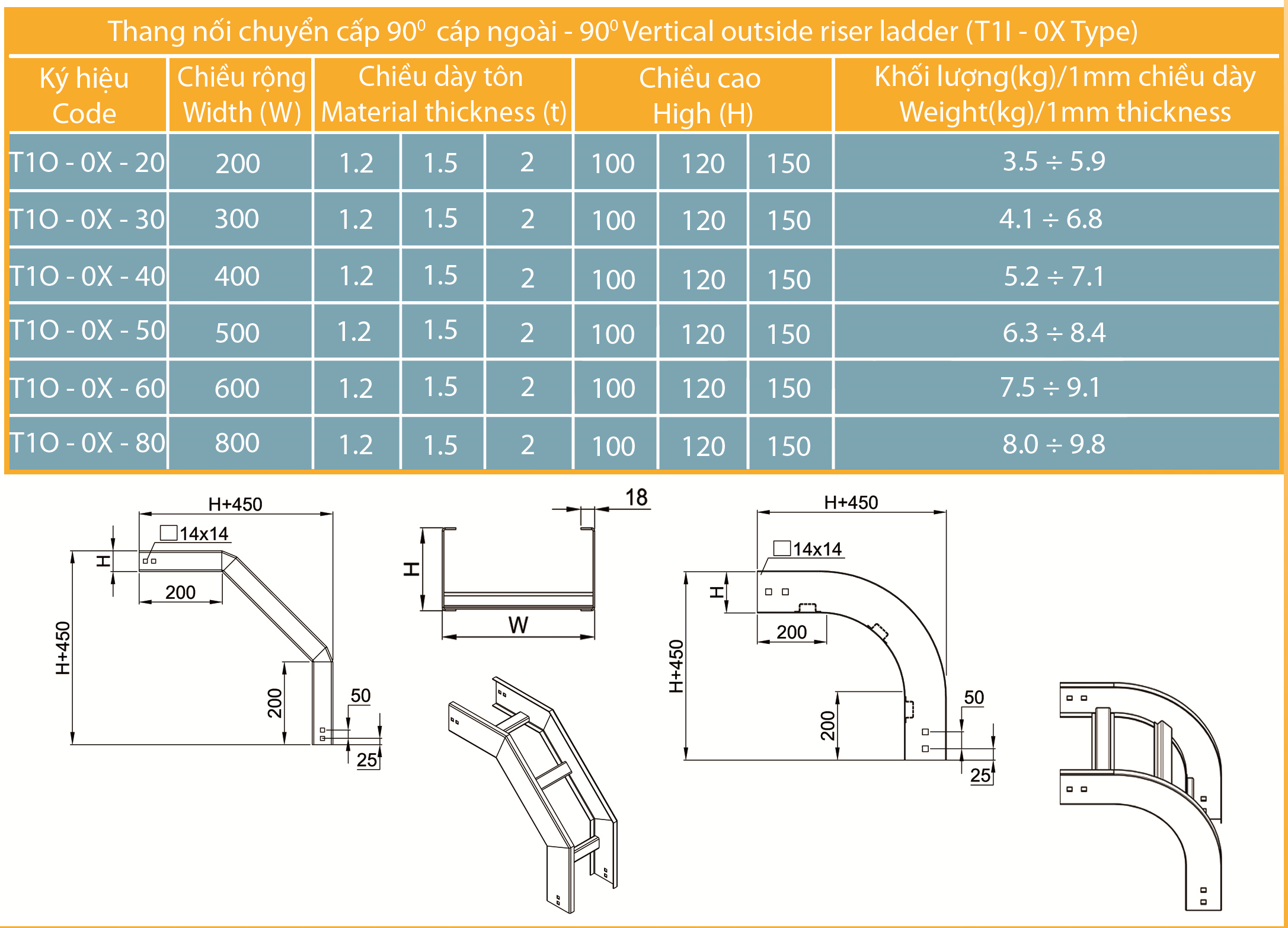 Thang nối chuyển cấp $90^0$ cáp ngoài - $90^0$ Vertical outside riser ladder (T1I - 0X Type)

| Ký hiệu Code | Chiều rộng Width (W) | Chiều dày tôn Material thickness (t) | | | Chiều cao High (H) | | | Khối lượng(kg)/1mm chiều dày Weight(kg)/1mm thickness |
|---|---|---|---|---|---|---|---|---|
| T1O - 0X - 20 | 200 | 1.2 | 1.5 | 2 | 100 | 120 | 150 | 3.5 ÷ 5.9 |
| T1O - 0X - 30 | 300 | 1.2 | 1.5 | 2 | 100 | 120 | 150 | 4.1 ÷ 6.8 |
| T1O - 0X - 40 | 400 | 1.2 | 1.5 | 2 | 100 | 120 | 150 | 5.2 ÷ 7.1 |
| T1O - 0X - 50 | 500 | 1.2 | 1.5 | 2 | 100 | 120 | 150 | 6.3 ÷ 8.4 |
| T1O - 0X - 60 | 600 | 1.2 | 1.5 | 2 | 100 | 120 | 150 | 7.5 ÷ 9.1 |
| T1O - 0X - 80 | 800 | 1.2 | 1.5 | 2 | 100 | 120 | 150 | 8.0 ÷ 9.8 |

H+450
14x14
H
200
H+450
200
50
25

18
H
W

H+450
14x14
H
200
H+450
200
50
25